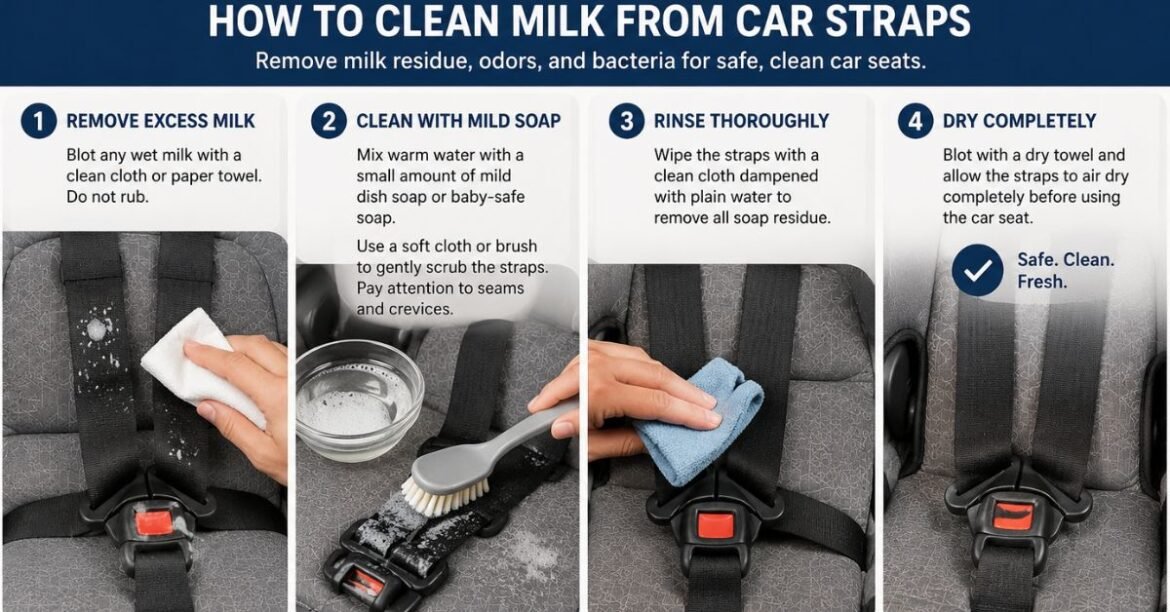 HOW TO CLEAN MILK FROM CAR STRAPS

Remove milk residue, odors, and bacteria for safe, clean car seats.

1 REMOVE EXCESS MILK

Blot any wet milk with a clean cloth or paper towel. Do not rub.

2 CLEAN WITH MILD SOAP

Mix warm water with a small amount of mild dish soap or baby-safe soap.

Use a soft cloth or brush to gently scrub the straps. Pay attention to seams and crevices.

3 RINSE THOROUGHLY

Wipe the straps with a clean cloth dampened with plain water to remove all soap residue.

4 DRY COMPLETELY

Blot with a dry towel and allow the straps to air dry completely before using the car seat.

Safe. Clean. Fresh.